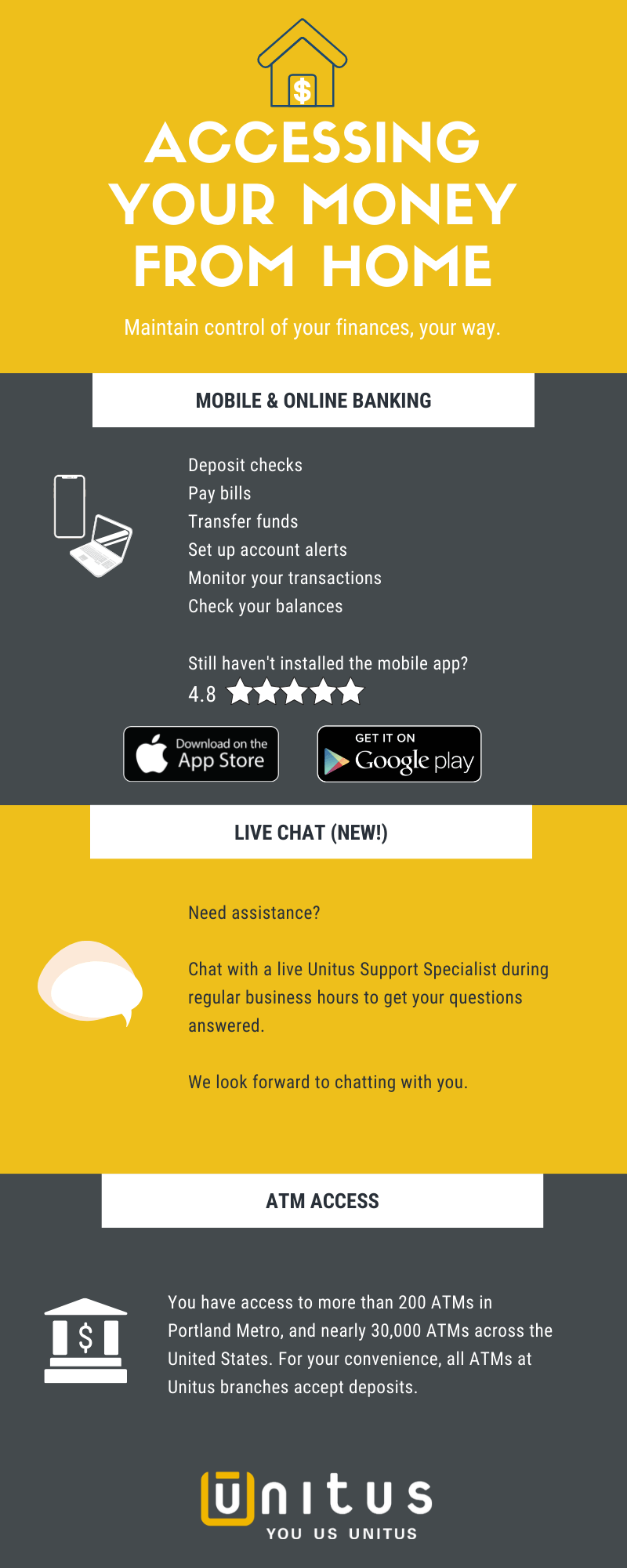 $

ACCESSING YOUR MONEY FROM HOME

Maintain control of your finances, your way.

MOBILE & ONLINE BANKING

Deposit checks
Pay bills
Transfer funds
Set up account alerts
Monitor your transactions
Check your balances

Still haven't installed the mobile app?
4.8

Download on the App Store

GET IT ON Google play

LIVE CHAT (NEW!)

Need assistance?

Chat with a live Unitus Support Specialist during regular business hours to get your questions answered.

We look forward to chatting with you.

ATM ACCESS

$

You have access to more than 200 ATMs in Portland Metro, and nearly 30,000 ATMs across the United States. For your convenience, all ATMs at Unitus branches accept deposits.

Unitus
YOU US UNITUS